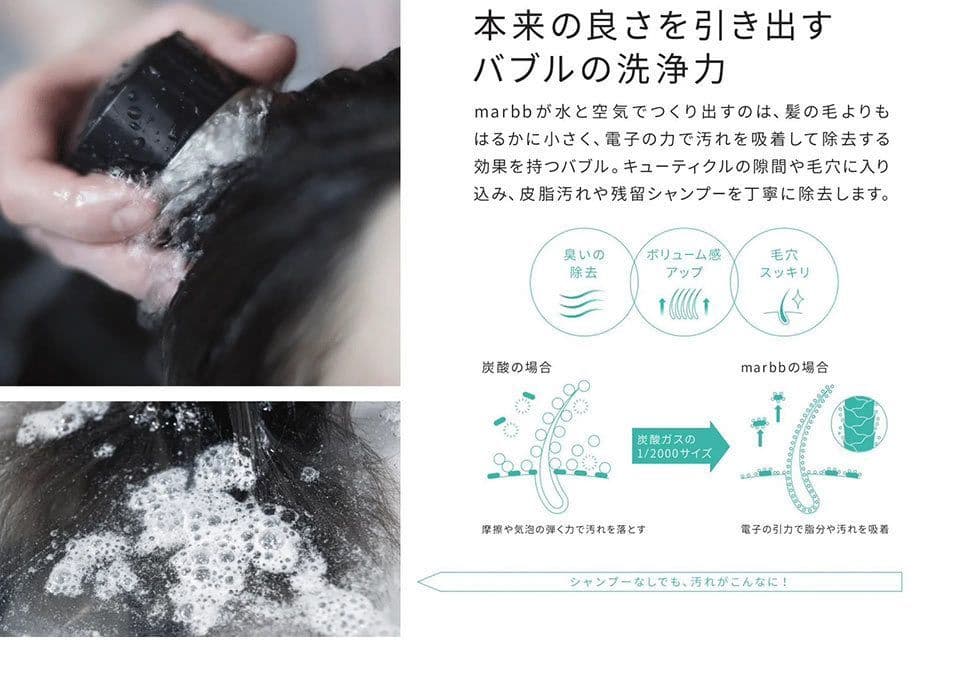 本来の良さを引き出す
バブルの洗浄力

marbbが水と空気でつくり出すのは、髪の毛よりもはるかに小さく、電子の力で汚れを吸着して除去する効果を持つバブル。キューティクルの隙間や毛穴に入り込み、皮脂汚れや残留シャンプーを丁寧に除去します。

臭いの除去

ボリューム感アップ

毛穴スッキリ

炭酸の場合

炭酸ガスの1/2000サイズ

marbbの場合

摩擦や気泡の弾く力で汚れを落とす

電子の引力で脂分や汚れを吸着

シャンプーなしでも、汚れがこんなに！